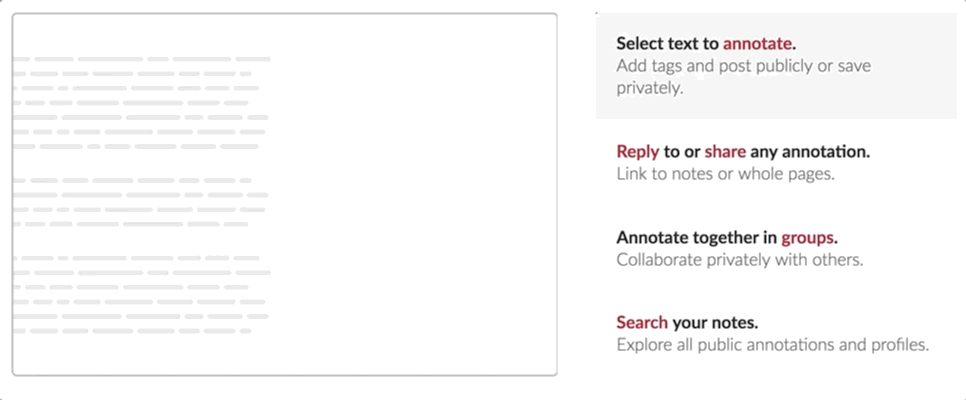 Select text to annotate.
Add tags and post publicly or save privately.

Reply to or share any annotation.
Link to notes or whole pages.

Annotate together in groups.
Collaborate privately with others.

Search your notes.
Explore all public annotations and profiles.